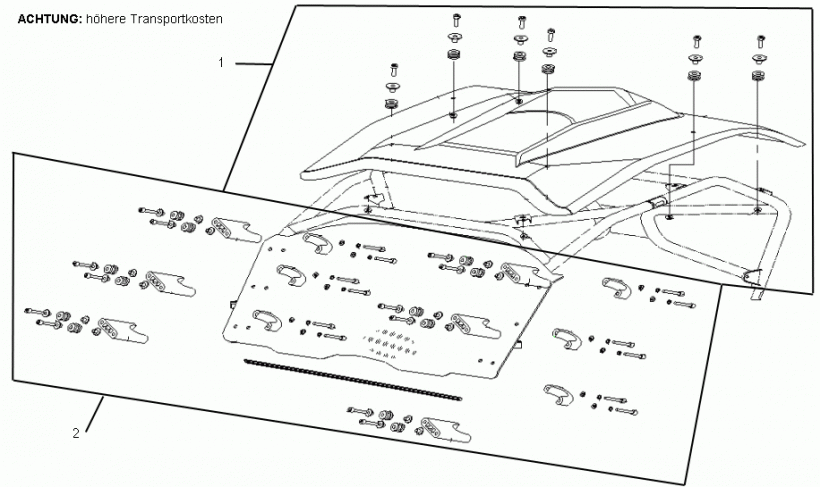 ACHTUNG: höhere Transportkosten

1

2