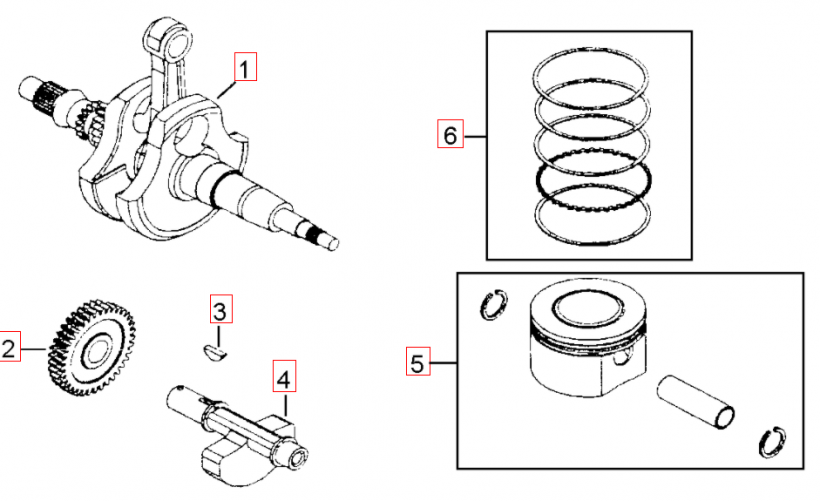 1
6
2
3
4
5