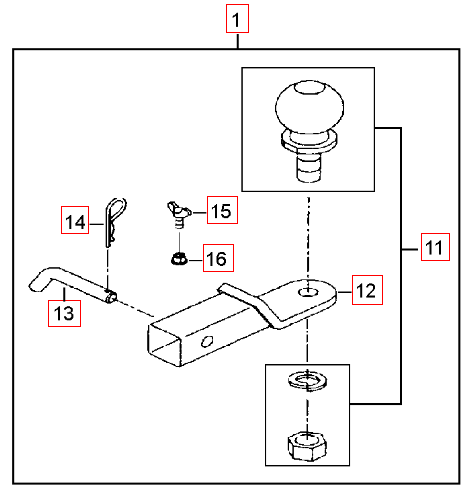 1
14
15
16
11
12
13