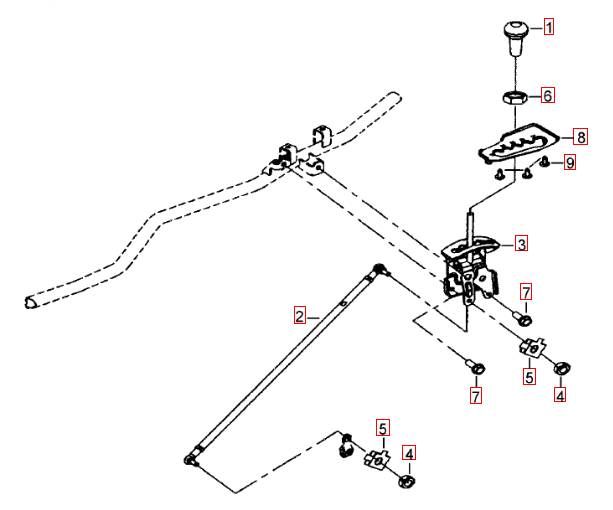 1
6
8
9
3
7
2
5
4
7
5
4