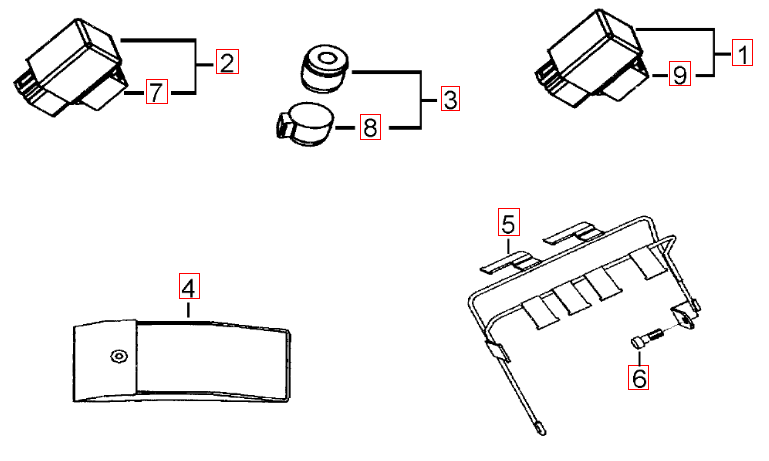 2
7
3
8
1
9
5
4
6