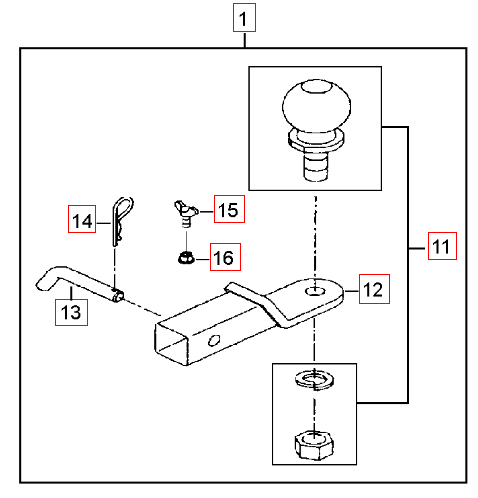 1
14
15
16
11
12
13