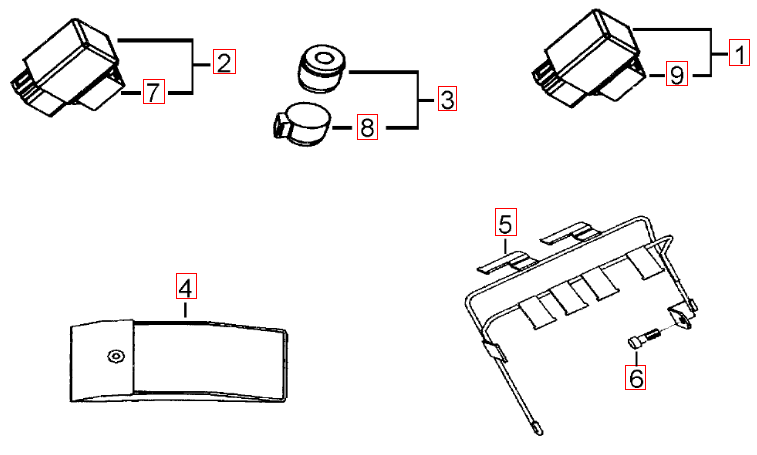 2
7
3
8
1
9
5
4
6