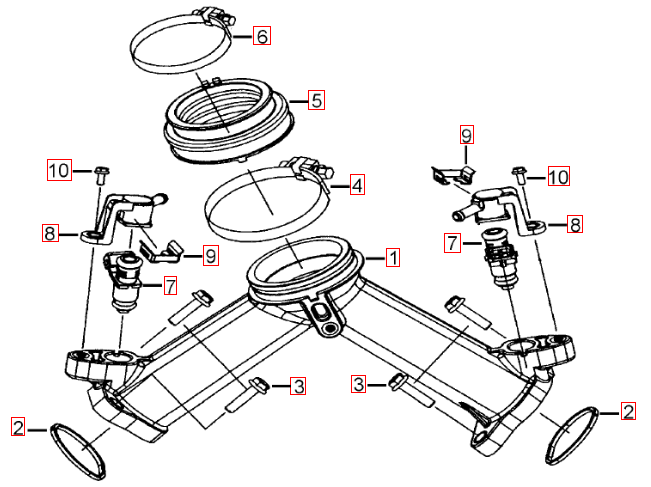 6
5
9
10
10
4
8
8
7
9
1
7
3
3
2
2