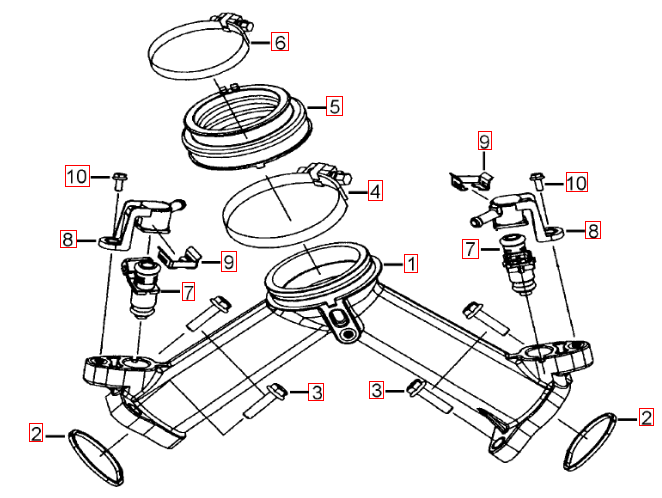 6
5
9
10
10
4
8
8
7
9
1
7
3
3
2
2