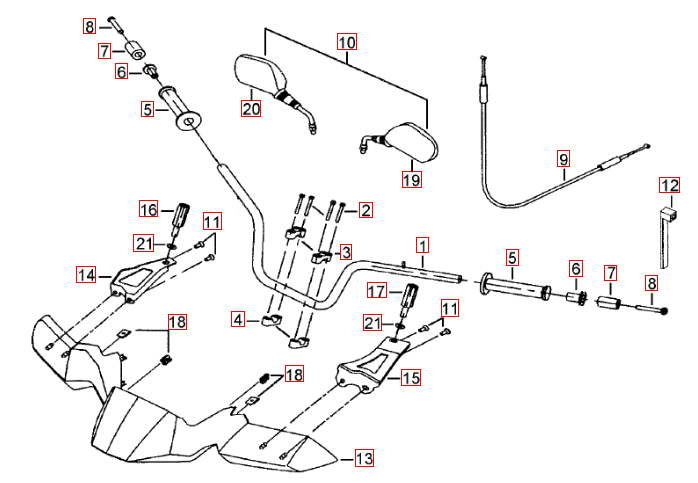 8
7
6
5
10
20
19
9
12
16
11
21
14
2
3
1
5
6
7
8
17
11
21
4
18
18
15
13