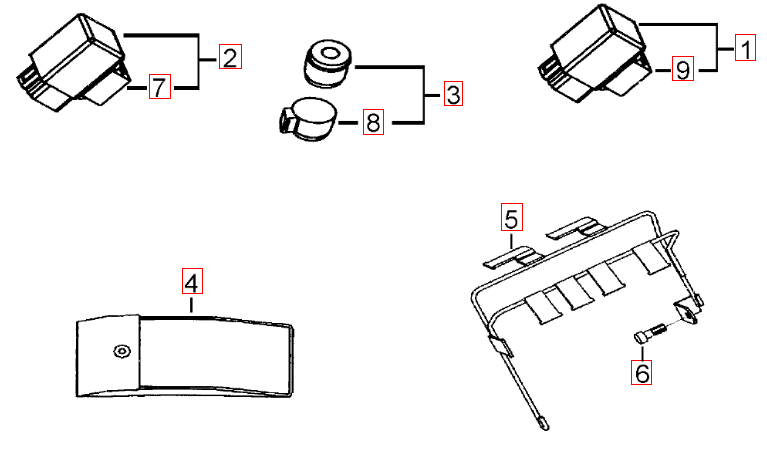 2
7
3
8
1
9
5
4
6