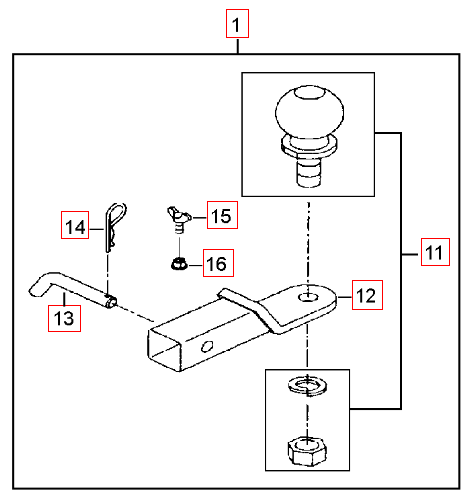 1

14

15

16

11

12

13