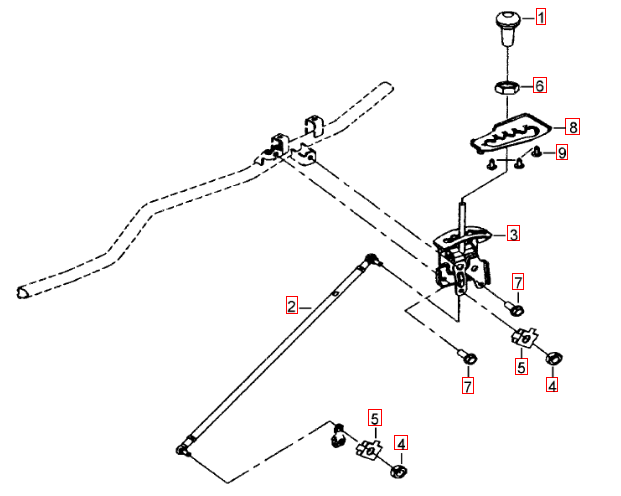 1
6
8
9
3
7
2
5
4
7
5
4