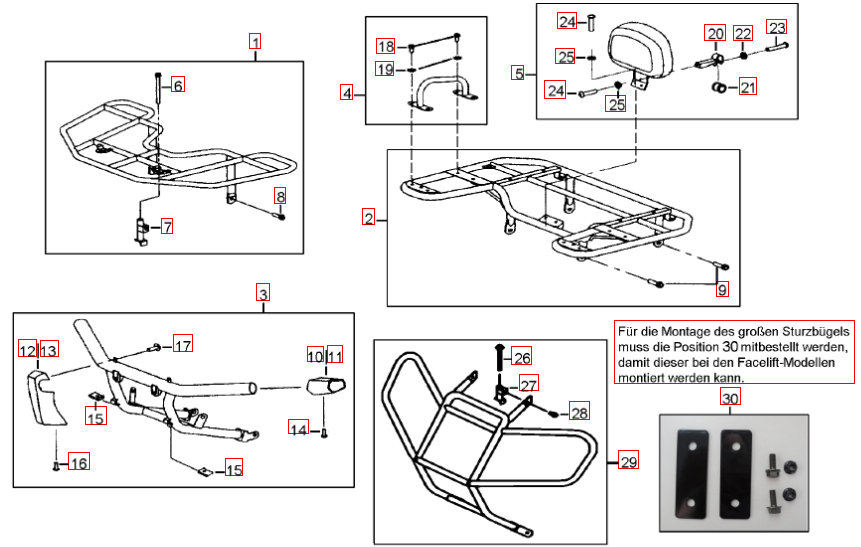 1
6
8
7
4
18
19
5
24
25
24
25
20
22
23
21
2
9
3
12 13
17
10 11
15
14
16
15
26
27
28
29
Für die Montage des großen Sturzbügels muss die Position 30 mitbestellt werden, damit dieser bei den Facelift-Modellen montiert werden kann.
30