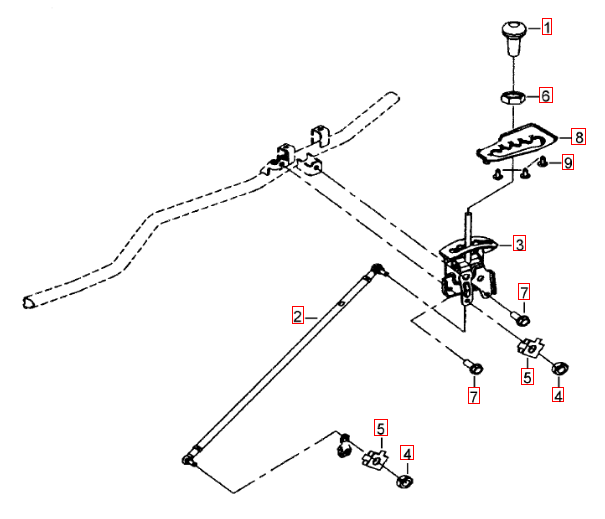 1
6
8
9
3
7
2
5
4
7
5
4