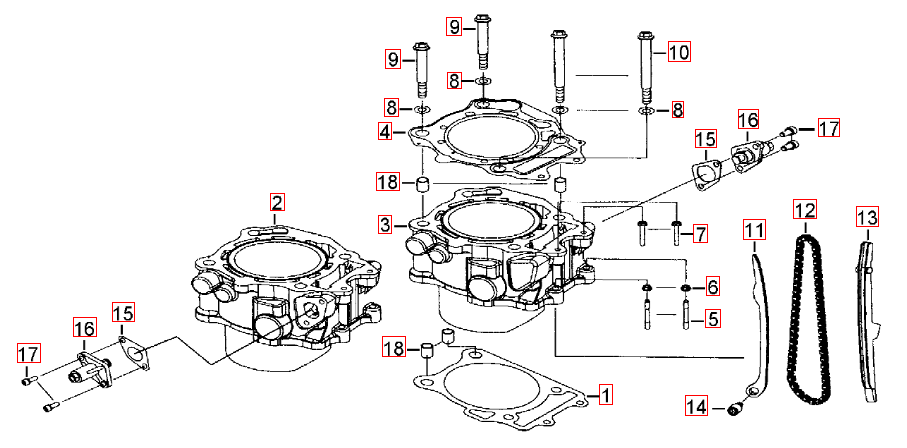 9
9
10
8
8
8
4
16
17
15
18
2
3
7
11
12
13
6
5
15
16
17
18
1
14