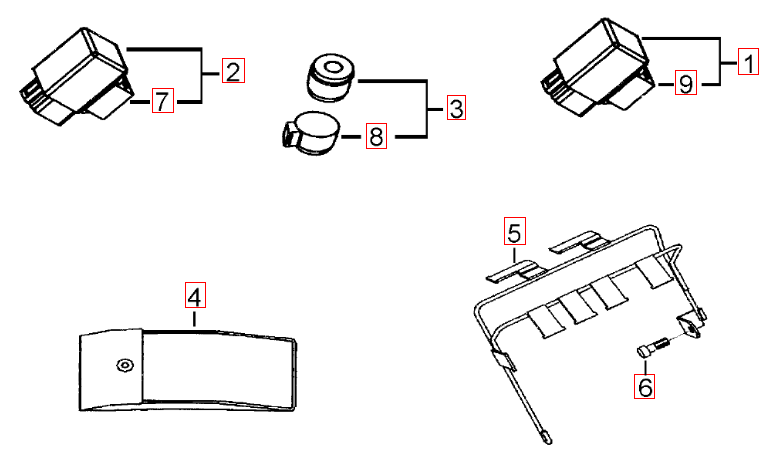 2
7
3
8
1
9
5
4
6