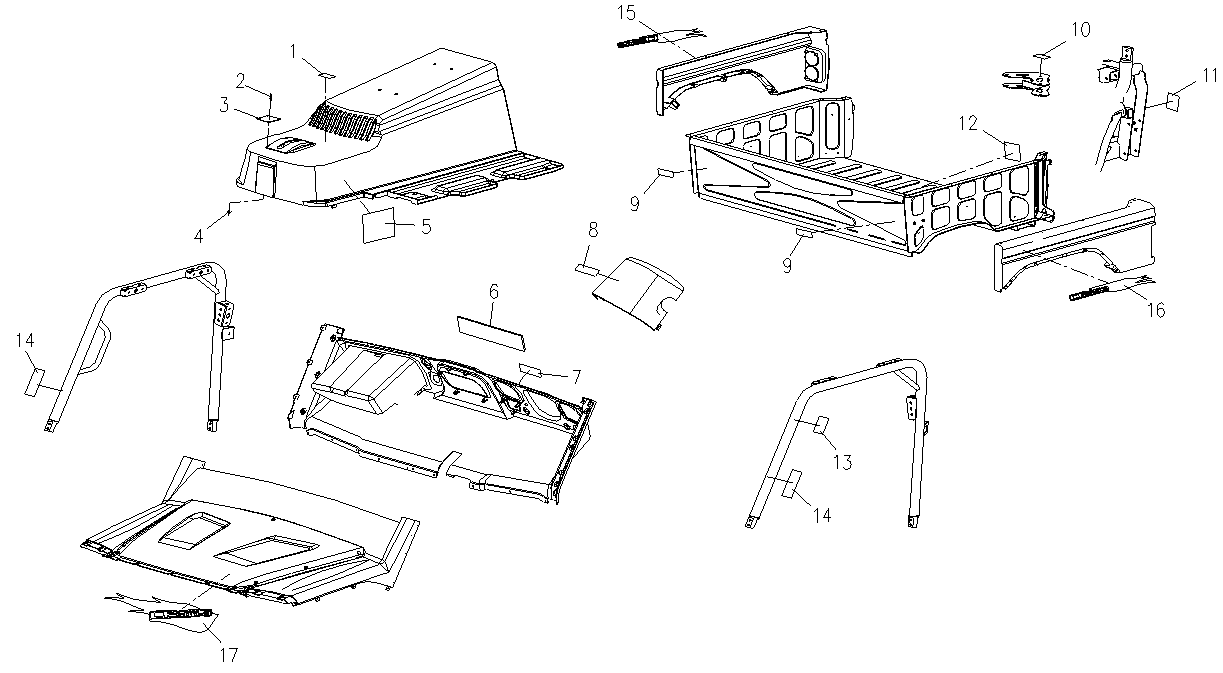 1
2
3
4
5
15
10
11
12
9
9
8
16
6
7
14
13
14
17