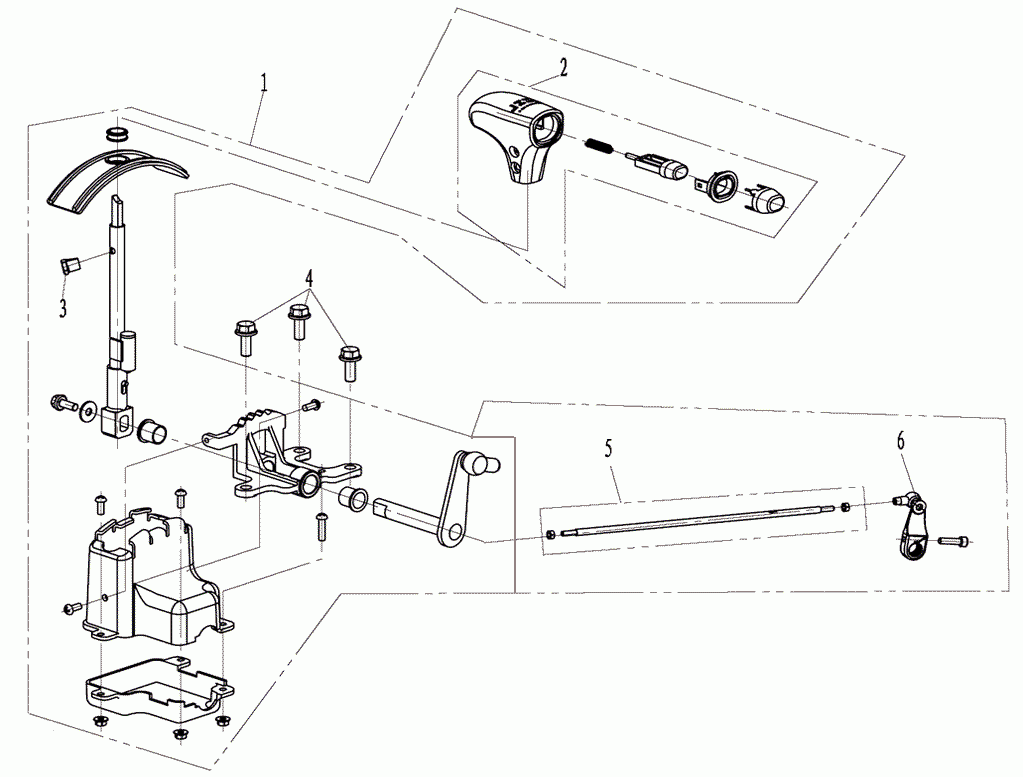 1
2
3
4
5
6