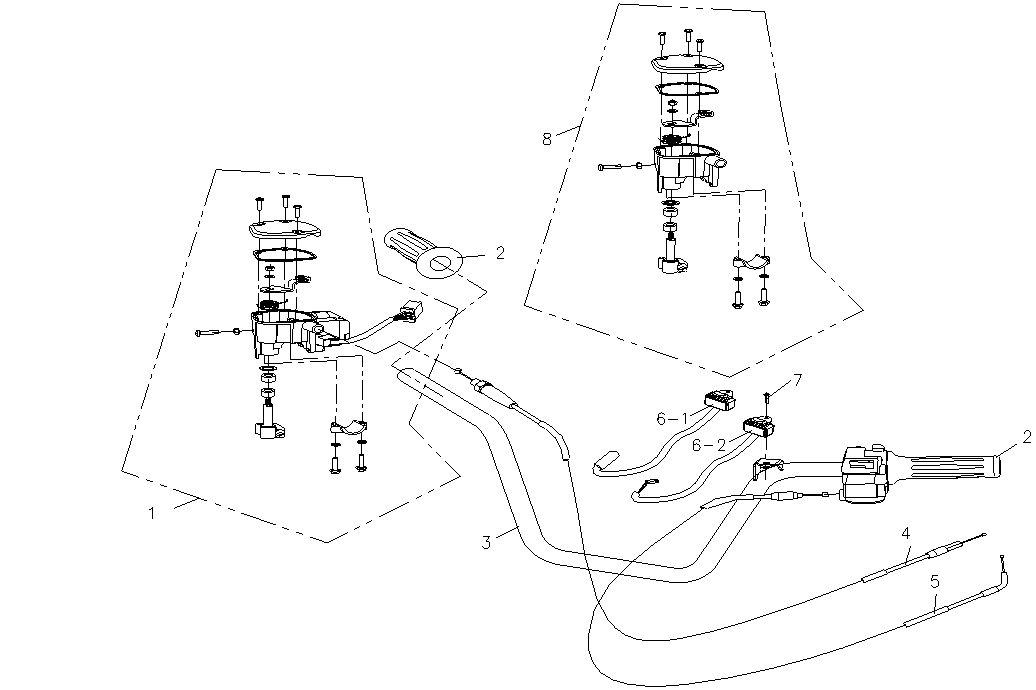 8
2
7
6-1
6-2
2
1
3
4
5