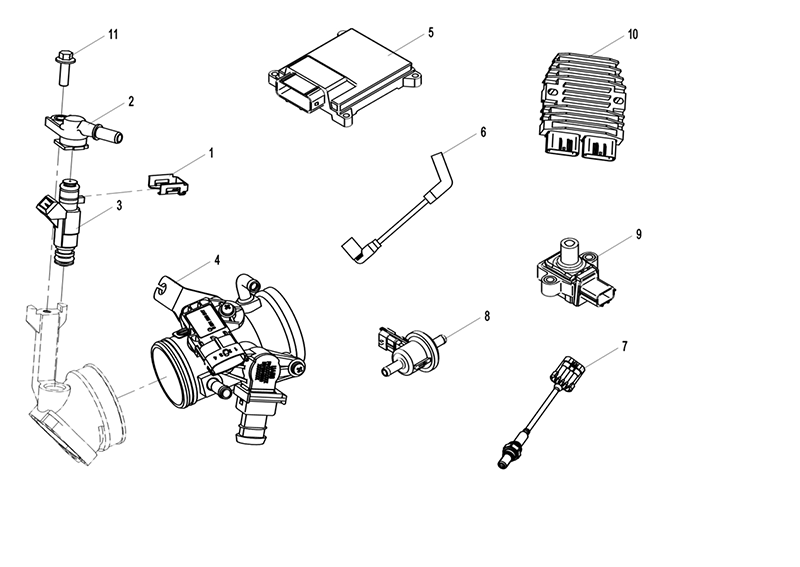 11
5
10
2
6
1
3
9
4
8
7