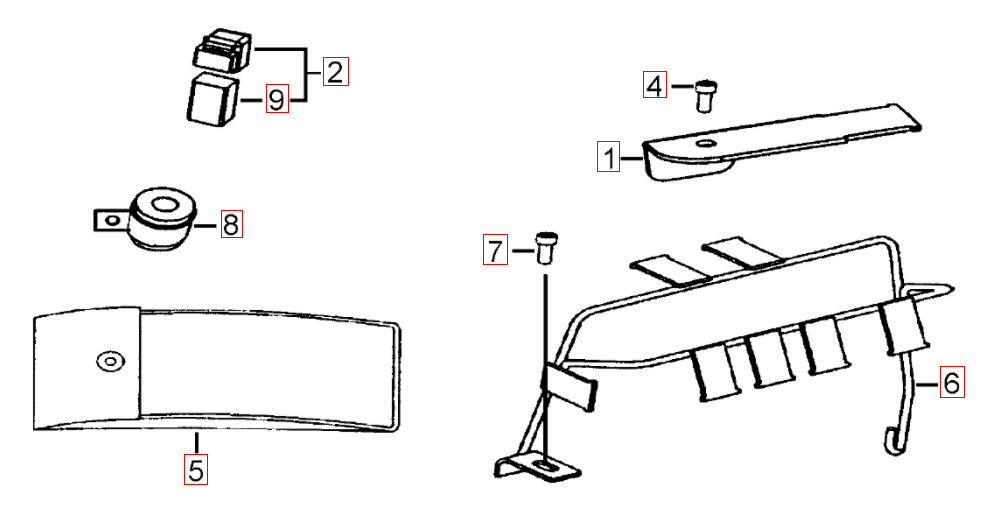 2
9
4
1
8
7
6
5