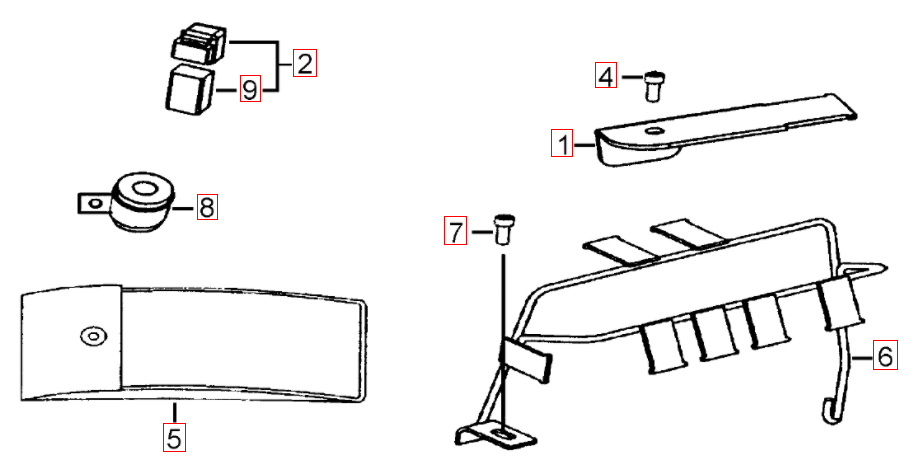 2
9
4
1
8
7
6
5