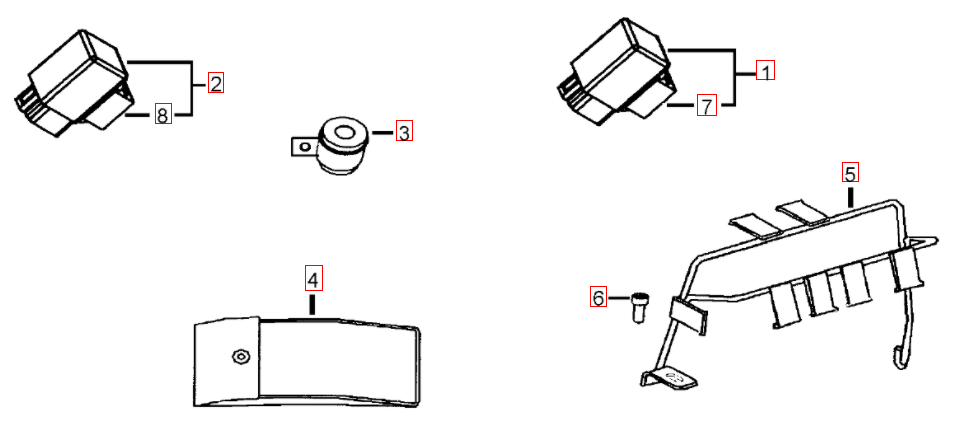 2
8
3
1
7
5
4
6