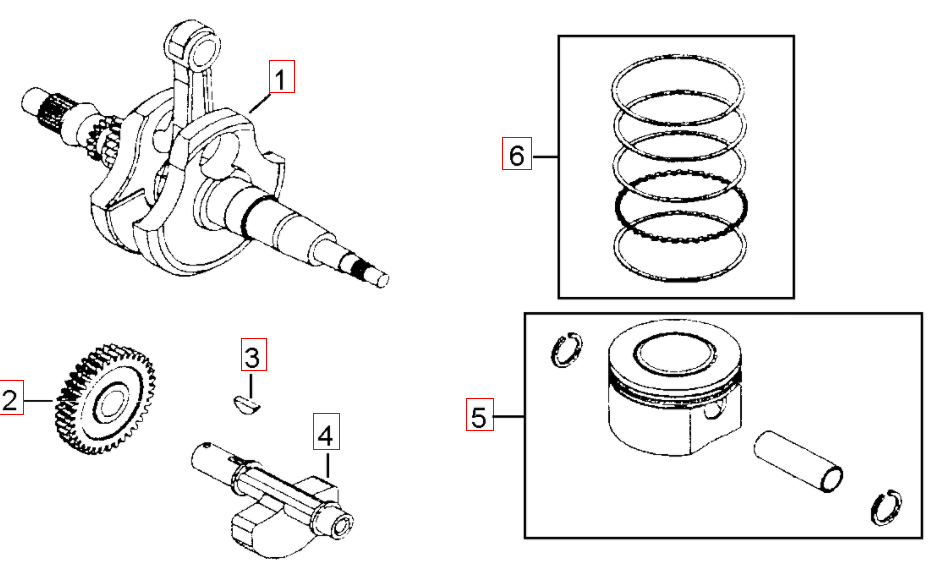 1
6
2
3
4
5