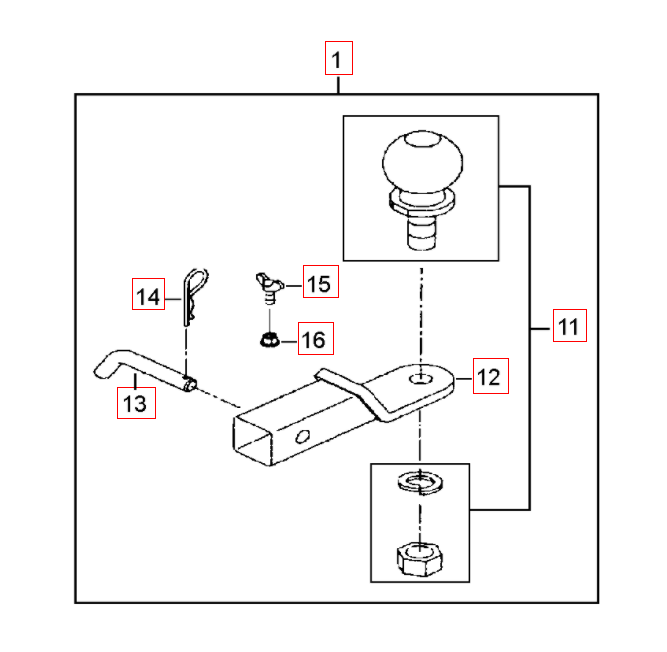 1

14

15

16

11

12

13