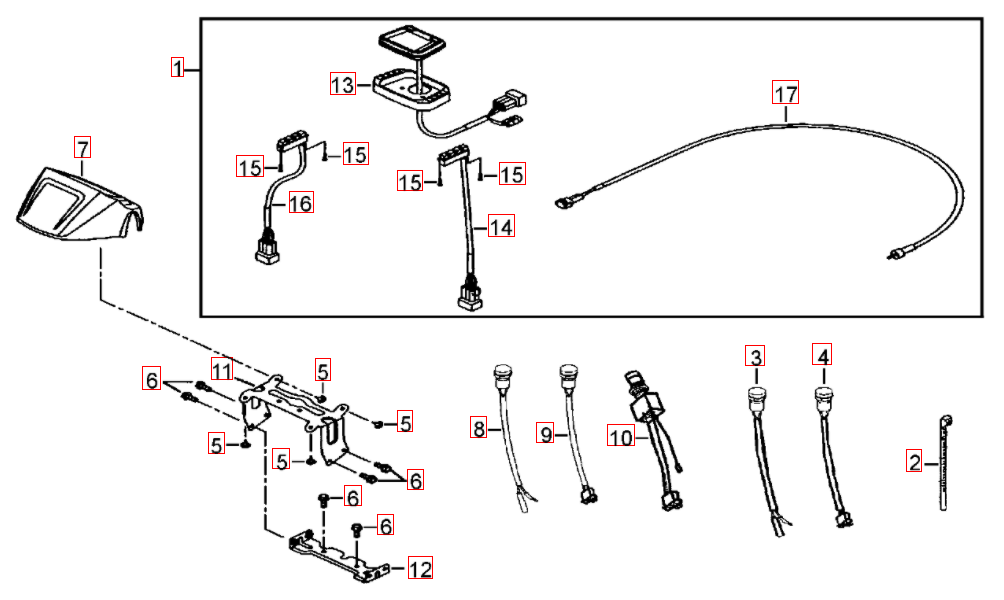 1
13
17
7
15
15
15
15
16
14
6
11
5
5
5
5
6
6
6
12
8
9
10
3
4
2