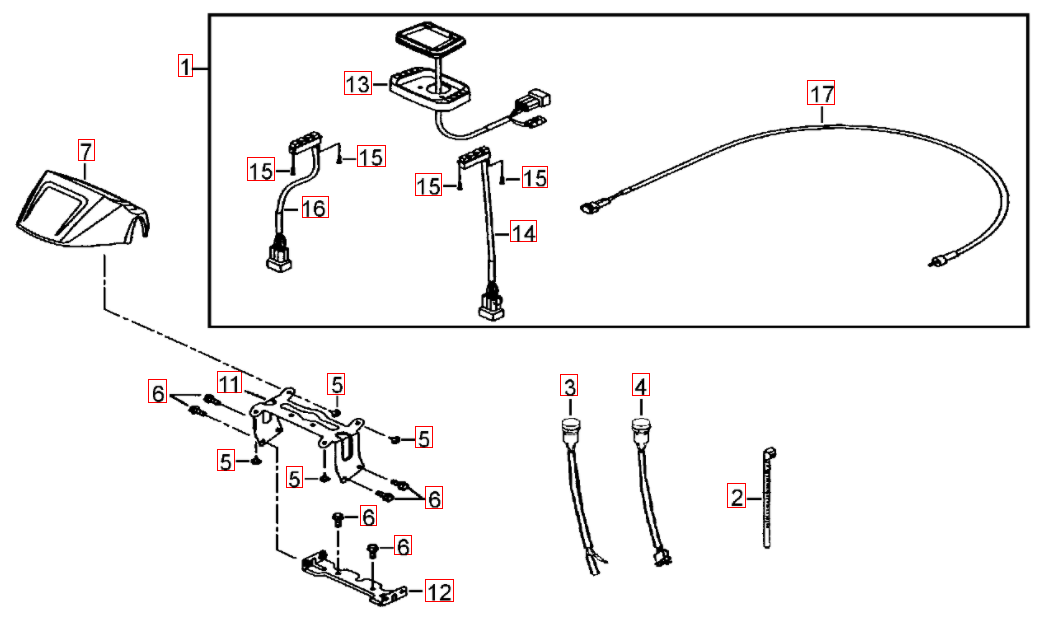 1
13
17
7
15
15
15
15
16
14
6
11
5
5
5
5
6
6
6
12
3
4
2